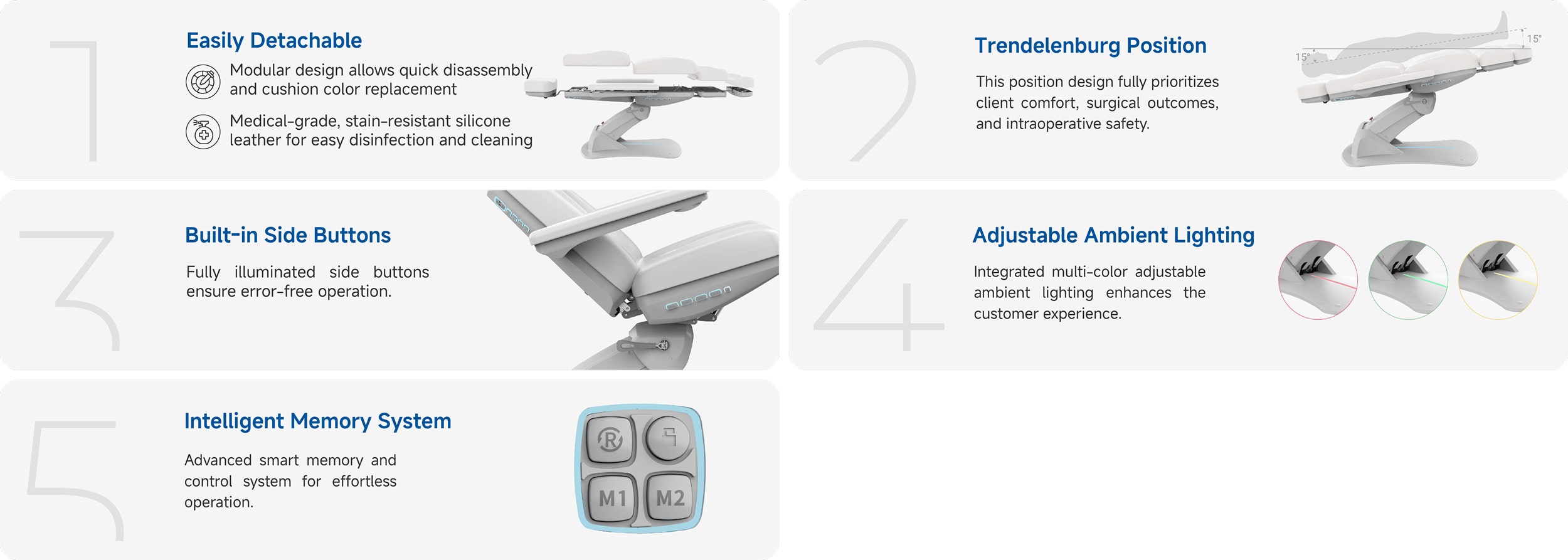 1

Easily Detachable

Modular design allows quick disassembly and cushion color replacement

Medical-grade, stain-resistant silicone leather for easy disinfection and cleaning

2

Trendelenburg Position

This position design fully prioritizes client comfort, surgical outcomes, and intraoperative safety.

15°

15°

3

Built-in Side Buttons

Fully illuminated side buttons ensure error-free operation.

4

Adjustable Ambient Lighting

Integrated multi-color adjustable ambient lighting enhances the customer experience.

5

Intelligent Memory System

Advanced smart memory and control system for effortless operation.

R

M1

M2